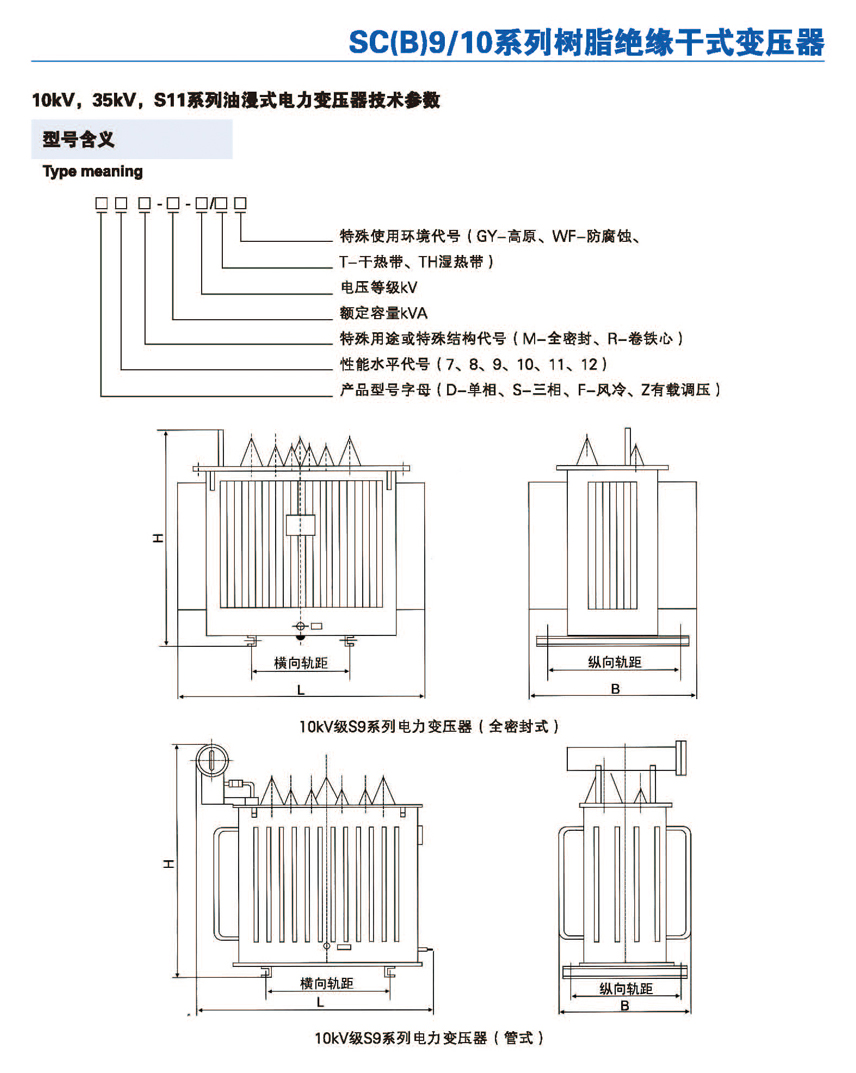 SC(B)9/10系列树脂绝缘干式变压器

10kV，35kV，S11系列油浸式电力变压器技术参数

型号含义

Type meaning

□ □ □ - □ - □/□ □

特殊使用环境代号（GY-高原、WF-防腐蚀、T-干热带、TH湿热带）

电压等级kV

额定容量kVA

特殊用途或特殊结构代号（M-全密封、R-卷铁心）

性能水平代号（7、8、9、10、11、12）

产品型号字母（D-单相、S-三相、F-风冷、Z有载调压）

H

横向轨距

L

纵向轨距

B

10kV级S9系列电力变压器（全密封式）

H

横向轨距

L

纵向轨距

B

10kV级S9系列电力变压器（管式）